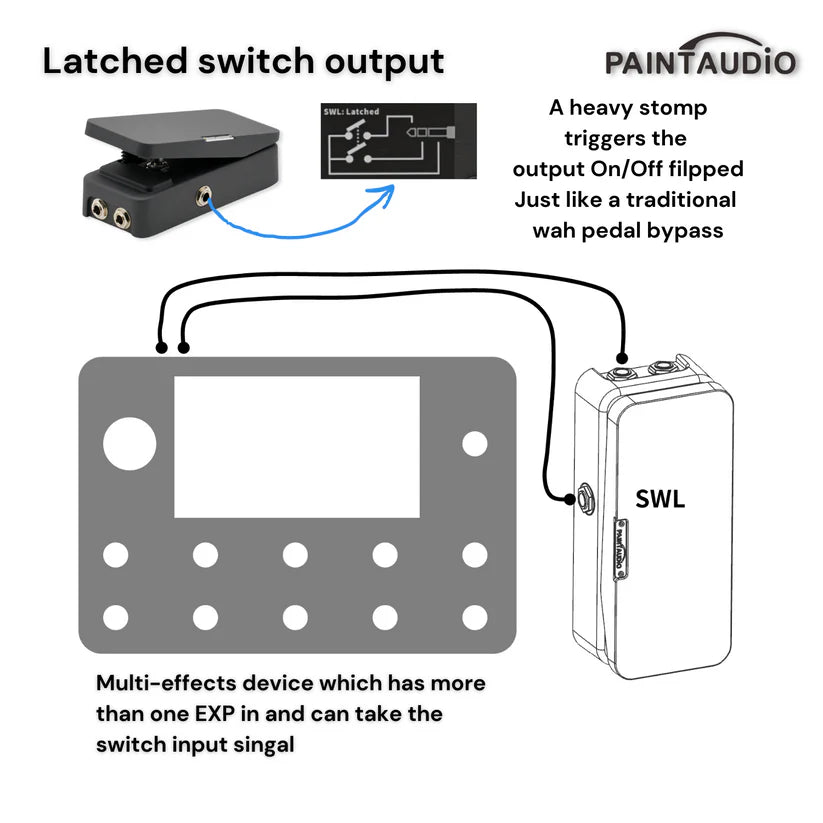 Latched switch output

PAINTAUDIO

SWL: Latched

A heavy stomp triggers the output On/Off filpped Just like a traditional wah pedal bypass

SWL

PAINTAUDIO

Multi-effects device which has more than one EXP in and can take the switch input singal